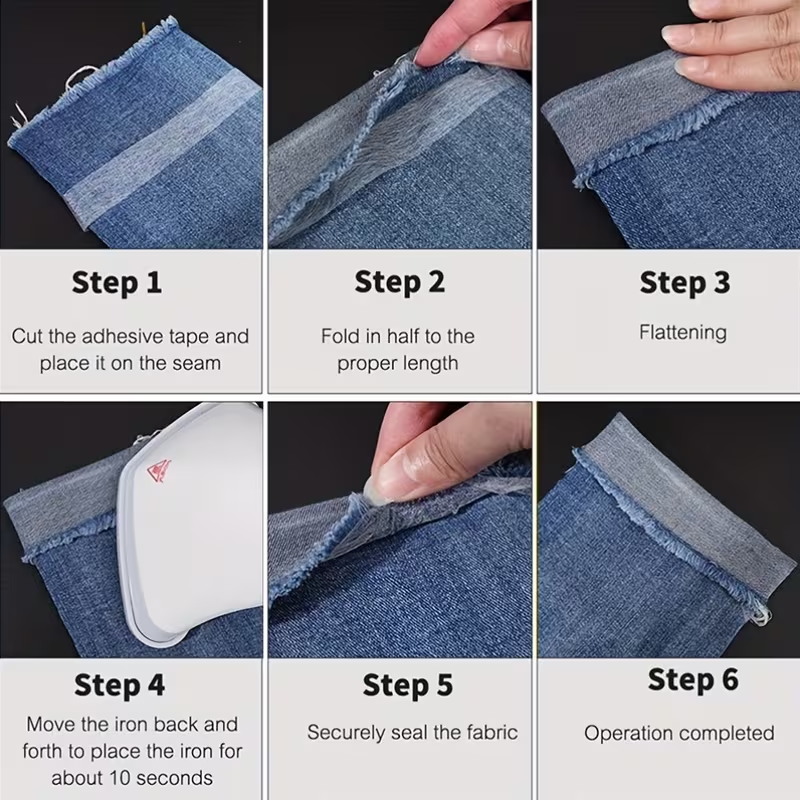 Step 1

Cut the adhesive tape and place it on the seam

Step 2

Fold in half to the proper length

Step 3

Flattening

Step 4

Move the iron back and forth to place the iron for about 10 seconds

Step 5

Securely seal the fabric

Step 6

Operation completed